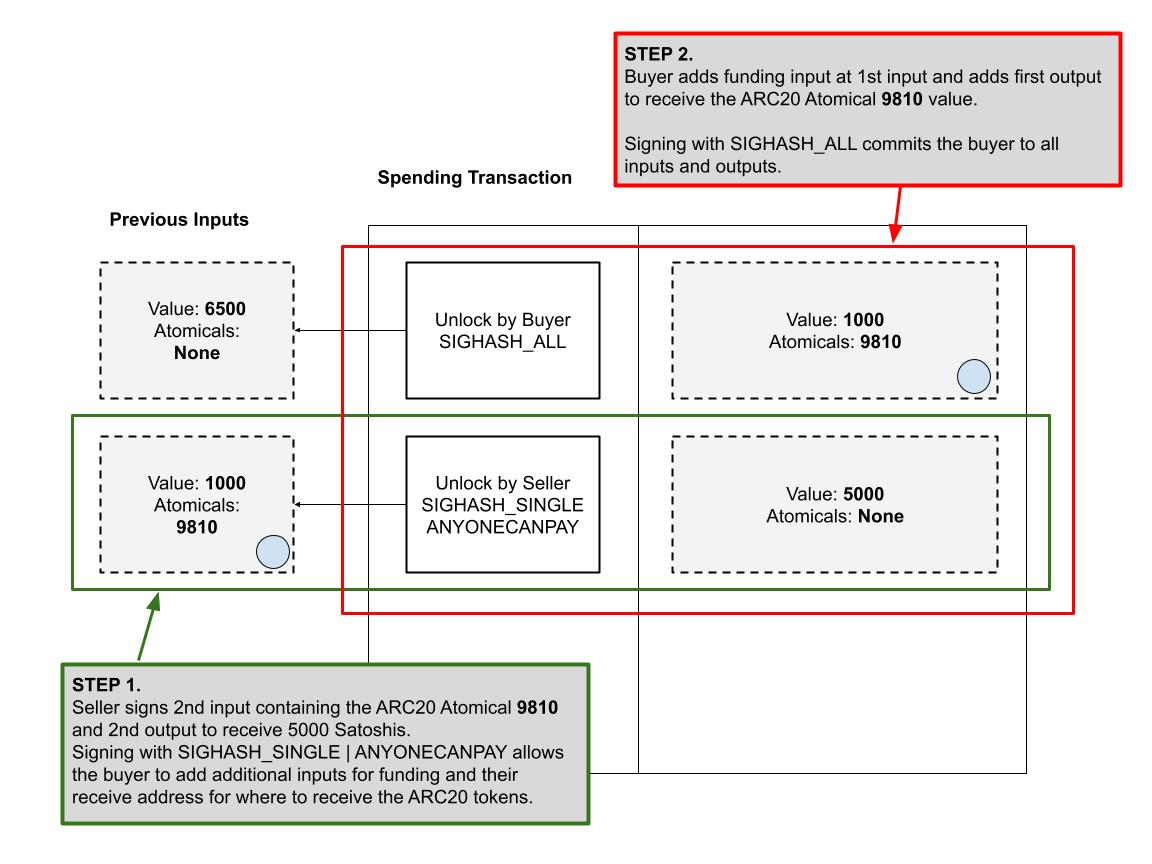 STEP 2.
Buyer adds funding input at 1st input and adds first output to receive the ARC20 Atomical 9810 value.

Signing with SIGHASH_ALL commits the buyer to all inputs and outputs.

Spending Transaction

Previous Inputs

Value: 6500
Atomicals:
None

Unlock by Buyer
SIGHASH_ALL

Value: 1000
Atomicals: 9810

Value: 1000
Atomicals:
9810

Unlock by Seller
SIGHASH_SINGLE
ANYONECANPAY

Value: 5000
Atomicals: None

STEP 1.
Seller signs 2nd input containing the ARC20 Atomical 9810 and 2nd output to receive 5000 Satoshis.
Signing with SIGHASH_SINGLE | ANYONECANPAY allows the buyer to add additional inputs for funding and their receive address for where to receive the ARC20 tokens.